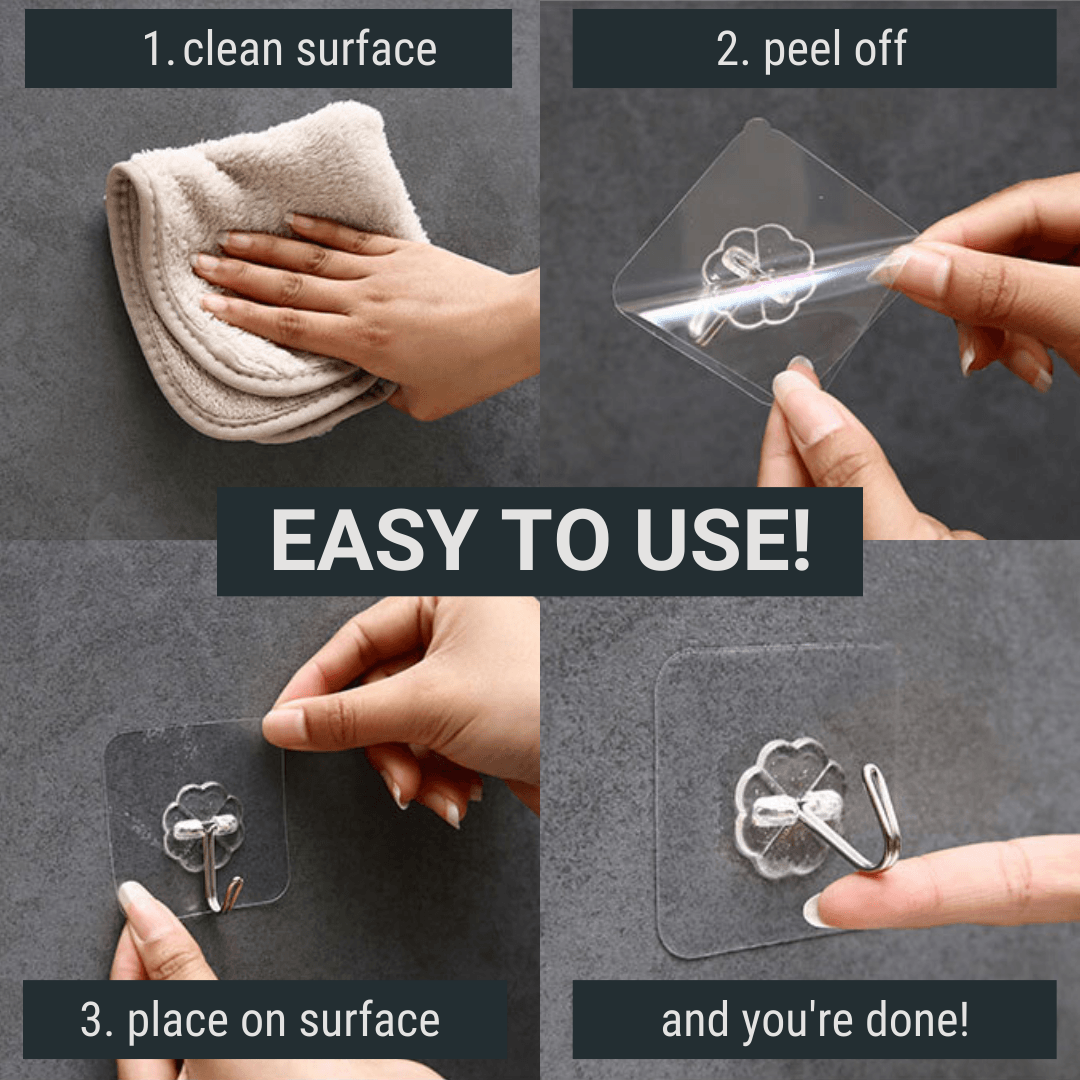 1. clean surface

2. peel off

EASY TO USE!

3. place on surface

and you're done!