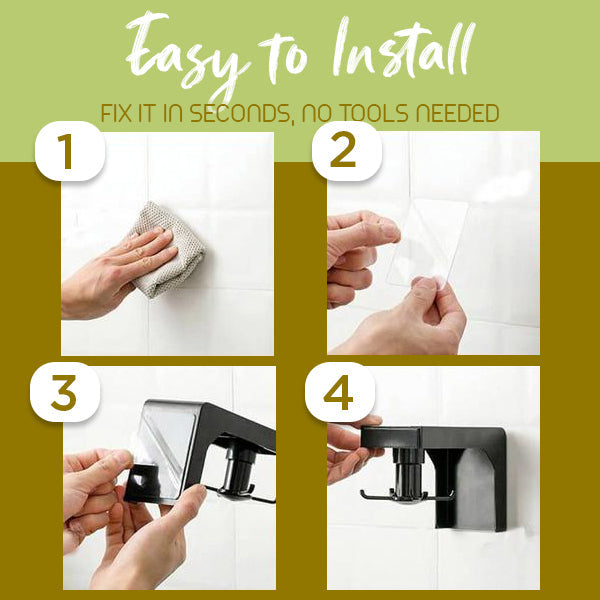 Easy to Install

FIX IT IN SECONDS, NO TOOLS NEEDED

1

2

3

4