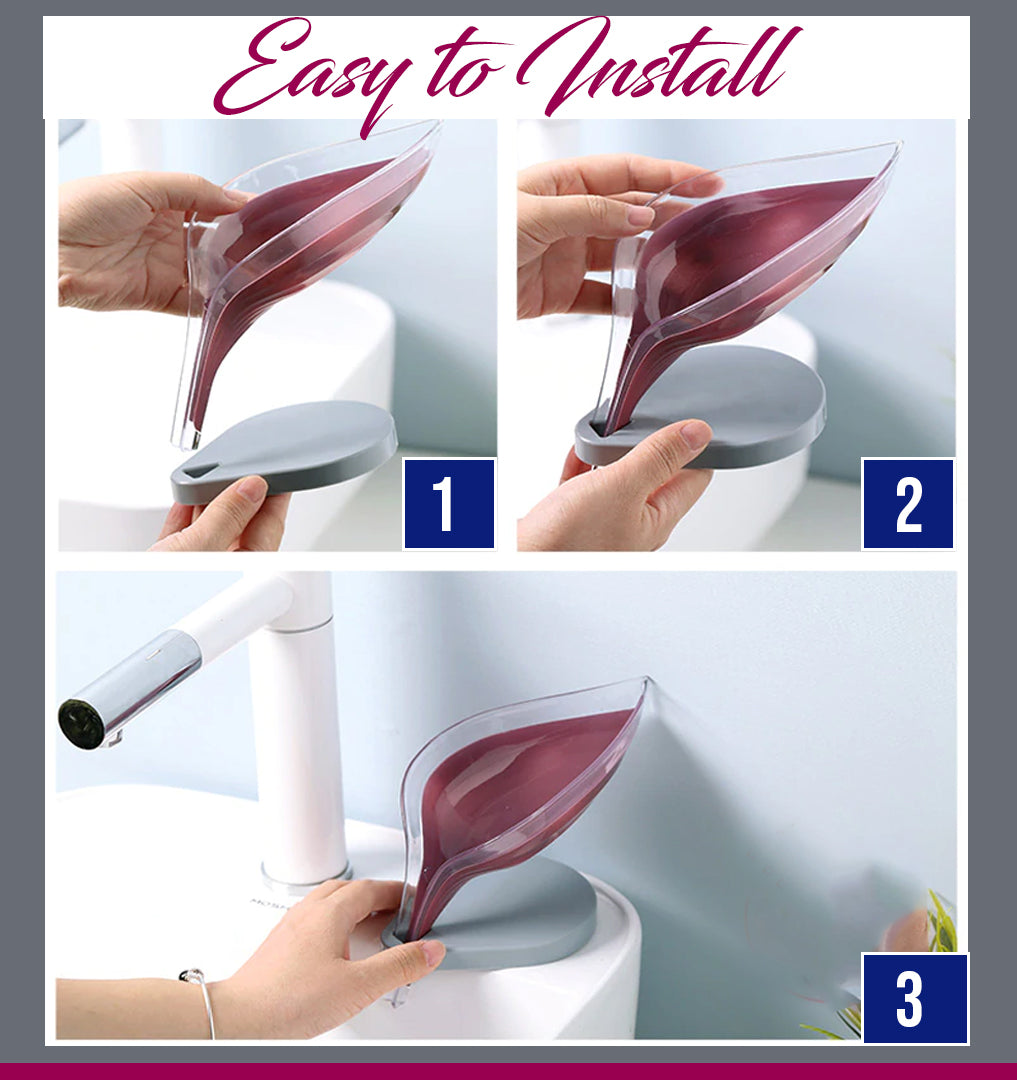 Easy to Install

1

2

3