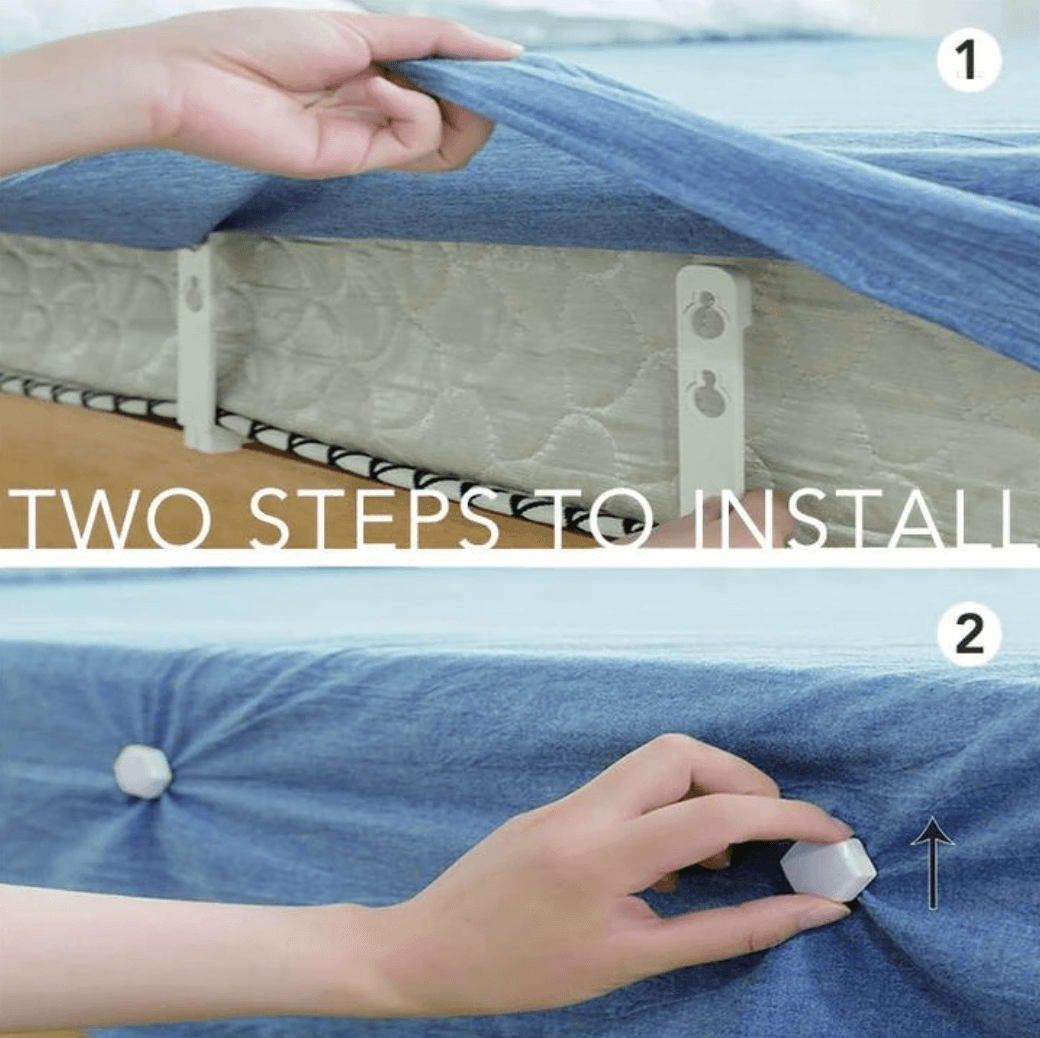 1

TWO STEPS TO INSTALL

2